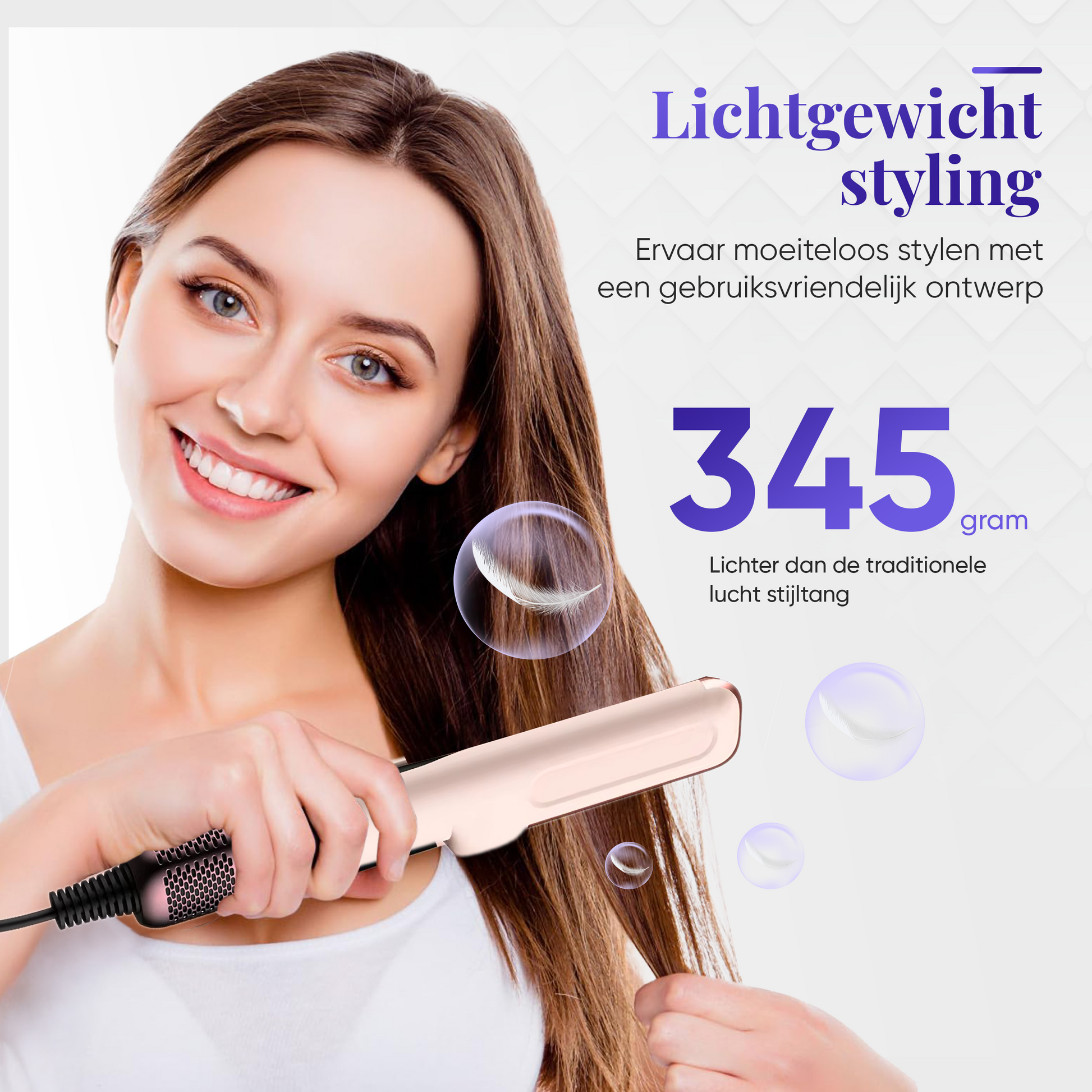 Lichtgewicht styling

Ervaar moeiteloos stylen met een gebruiksvriendelijk ontwerp

345 gram

Lichter dan de traditionele lucht stijltang