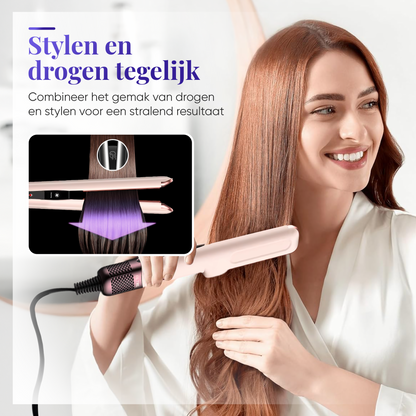 Stylen en drogen tegelijk

Combineer het gemak van drogen en stylen voor een stralend resultaat