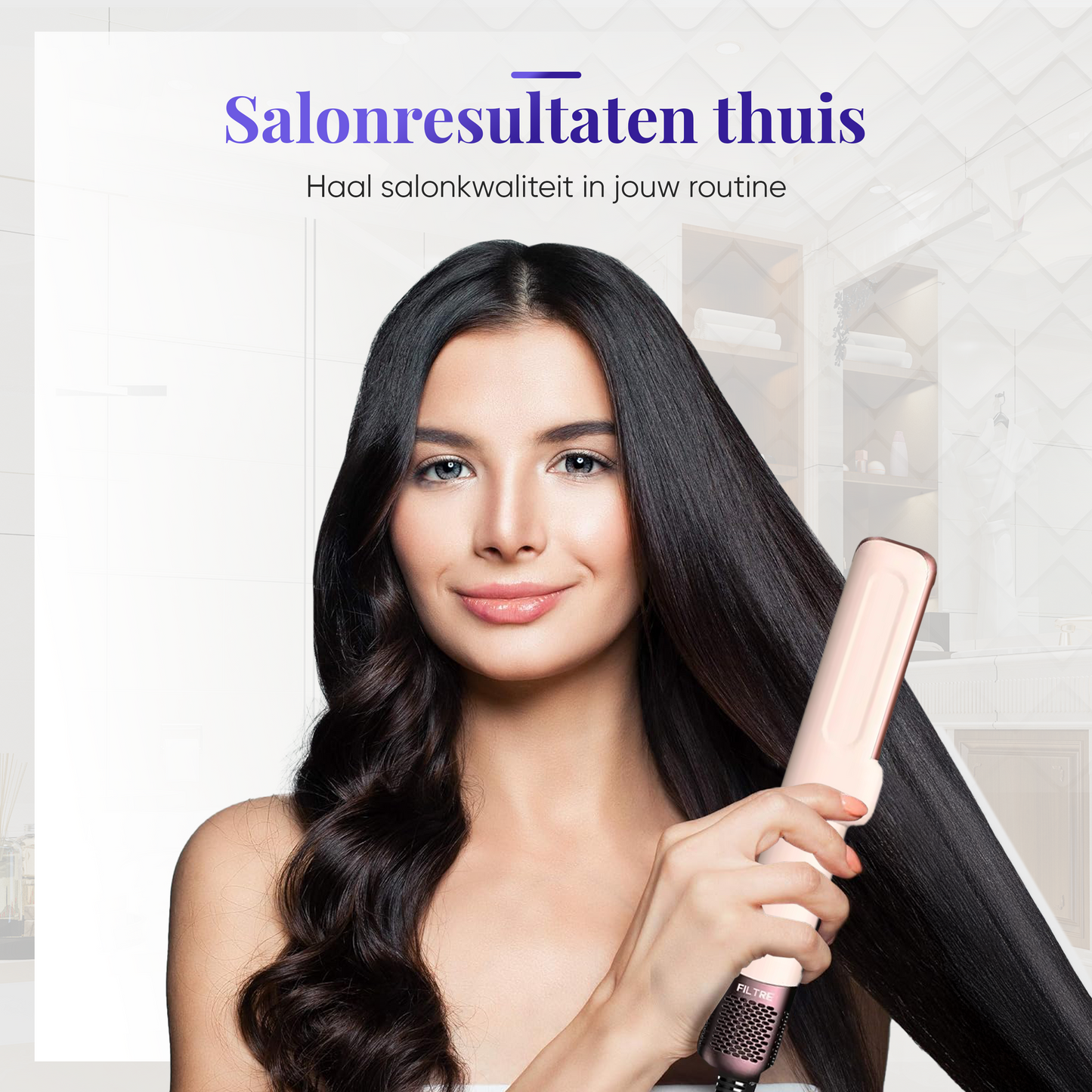 Salonresultaten thuis

Haal salonkwaliteit in jouw routine

FILTRE